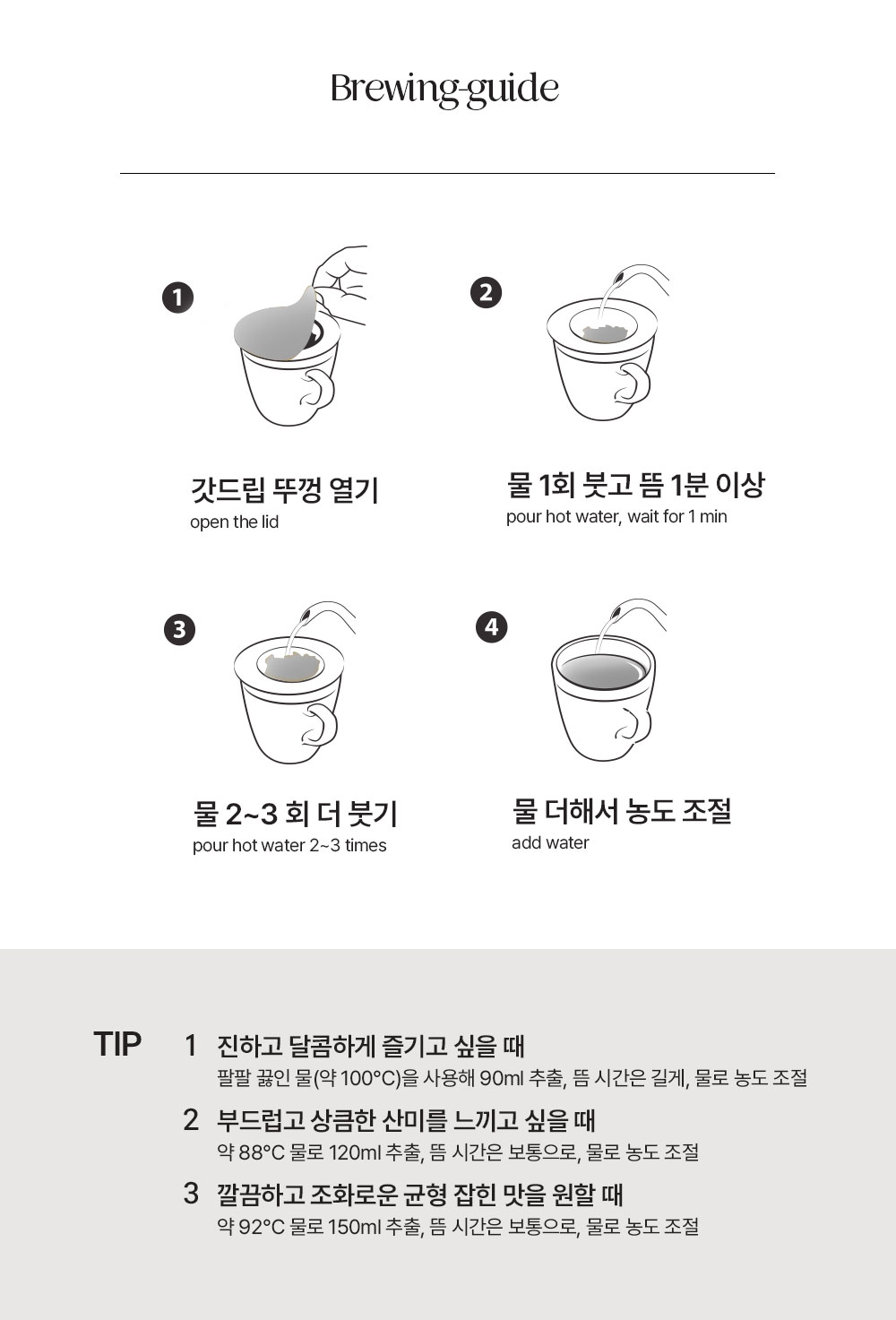 Brewing-guide

1

갓드립 뚜껑 열기
open the lid

2

물 1회 붓고 뜸 1분 이상
pour hot water, wait for 1 min

3

물 2~3 회 더 붓기
pour hot water 2~3 times

4

물 더해서 농도 조절
add water

TIP

1 진하고 달콤하게 즐기고 싶을 때
팔팔 끓인 물(약 100°C)을 사용해 90ml 추출, 뜸 시간은 길게, 물로 농도 조절

2 부드럽고 상큼한 산미를 느끼고 싶을 때
약 88°C 물로 120ml 추출, 뜸 시간은 보통으로, 물로 농도 조절

3 깔끔하고 조화로운 균형 잡힌 맛을 원할 때
약 92°C 물로 150ml 추출, 뜸 시간은 보통으로, 물로 농도 조절